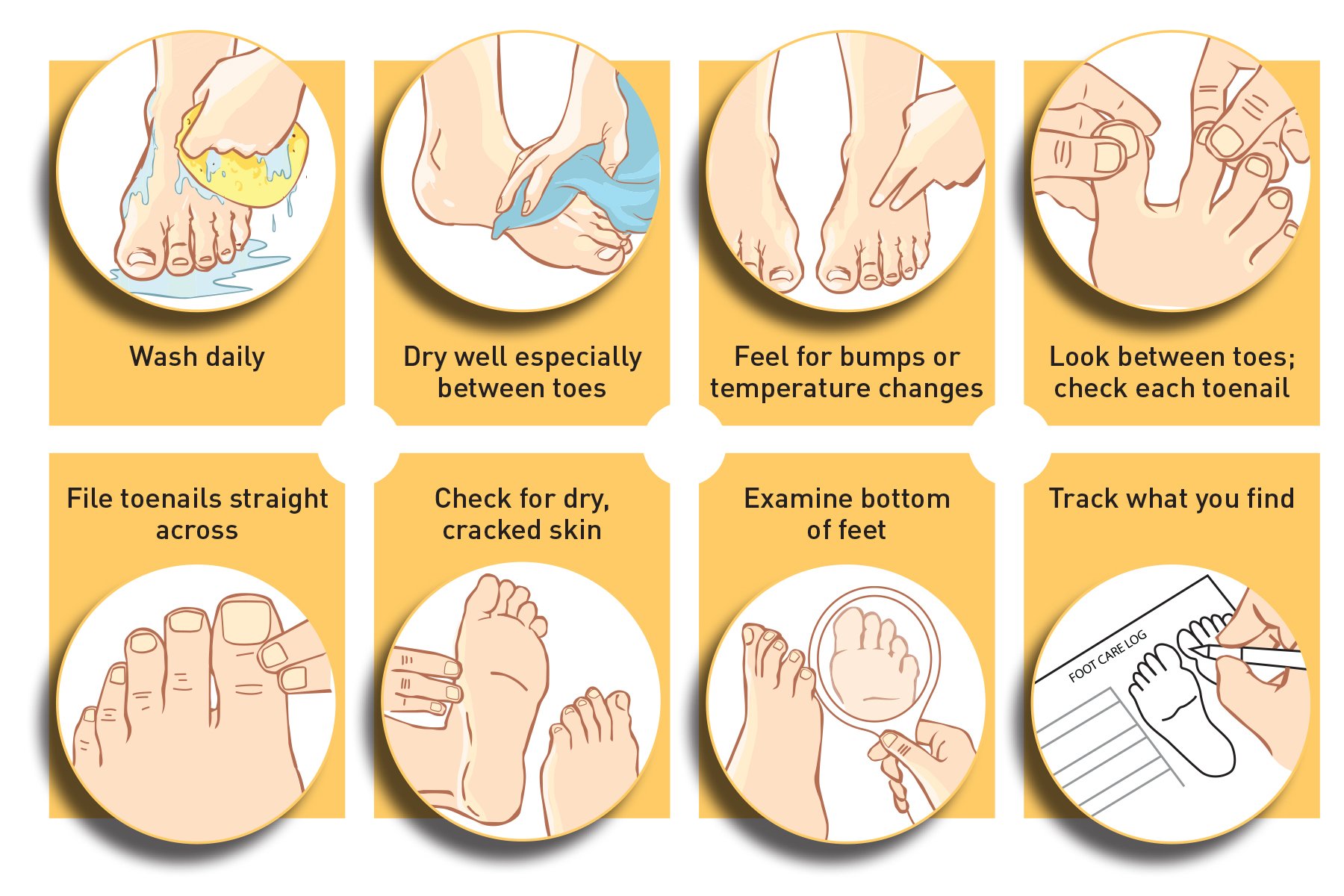 Wash daily

Dry well especially between toes

Feel for bumps or temperature changes

Look between toes; check each toenail

File toenails straight across

Check for dry, cracked skin

Examine bottom of feet

Track what you find

FOOT CARE LOG